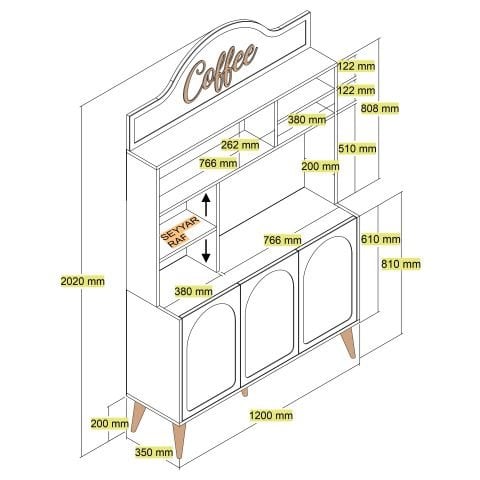 Coffee

122 mm
122 mm
808 mm
380 mm
262 mm
510 mm
766 mm
200 mm
SEYYAR RAF
766 mm
610 mm
810 mm
2020 mm
380 mm
200 mm
1200 mm
350 mm