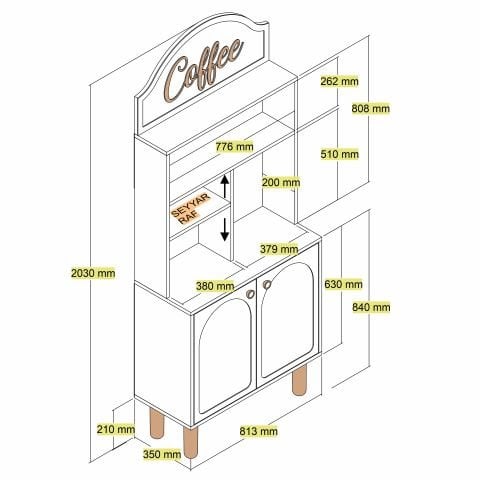 Coffee

262 mm

808 mm

776 mm

510 mm

200 mm

SEYYAR RAF

379 mm

2030 mm

380 mm

630 mm

840 mm

210 mm

813 mm

350 mm