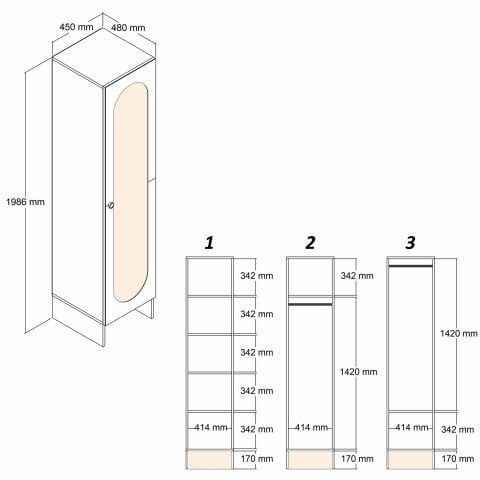 450 mm
480 mm
1986 mm

1
342 mm
342 mm
342 mm
342 mm
414 mm
342 mm
170 mm

2
342 mm
1420 mm
414 mm
170 mm

3
1420 mm
414 mm
342 mm
170 mm