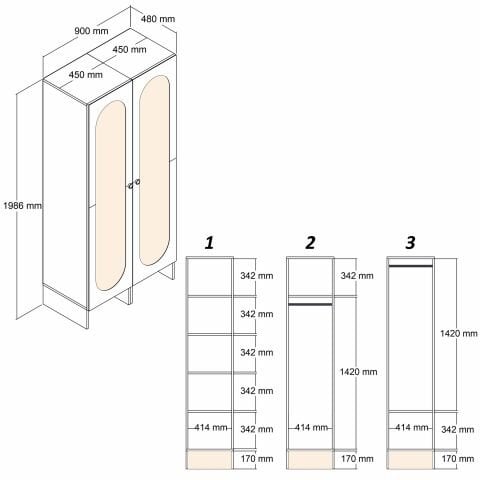 900 mm
480 mm
450 mm
450 mm
1986 mm

1
342 mm
342 mm
342 mm
342 mm
414 mm
342 mm
170 mm

2
342 mm
1420 mm
414 mm
170 mm

3
1420 mm
414 mm
342 mm
170 mm