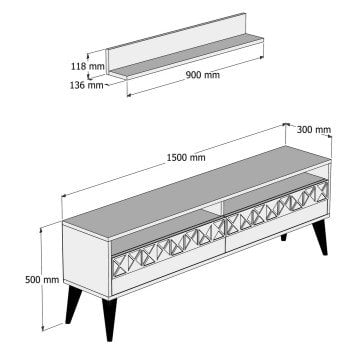 118 mm
136 mm
900 mm
300 mm
1500 mm
500 mm